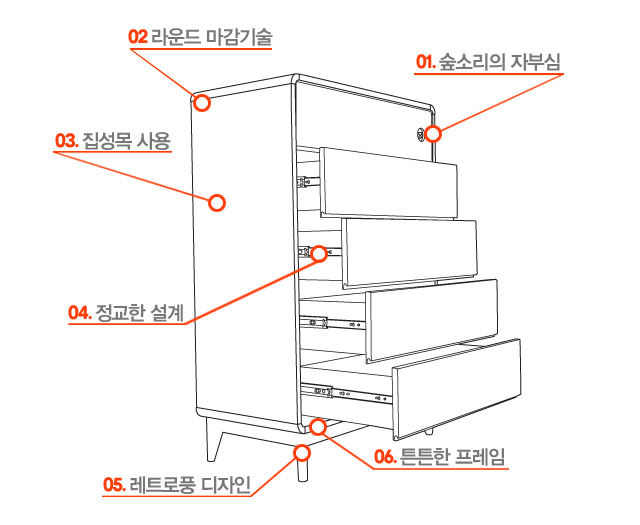 02 라운드 마감기술

01. 숲소리의 자부심

03. 집성목 사용

04. 정교한 설계

06. 튼튼한 프레임

05. 레트로풍 디자인